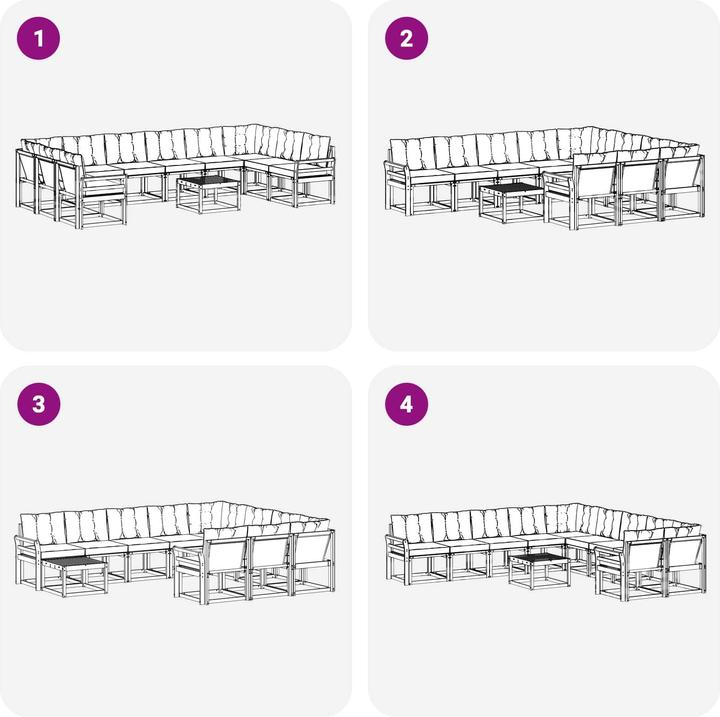 1

2

3

4