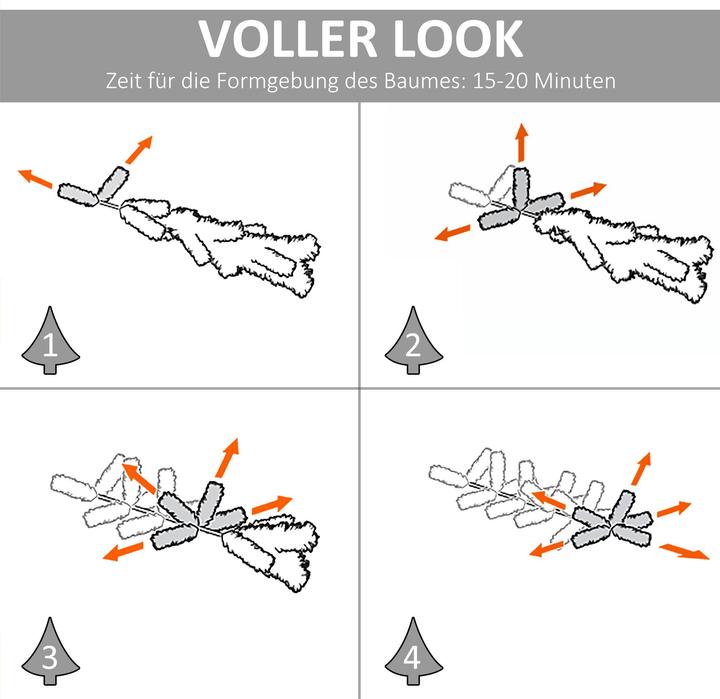 VOLLER LOOK
Zeit für die Formgebung des Baumes: 15-20 Minuten

1

2

3

4