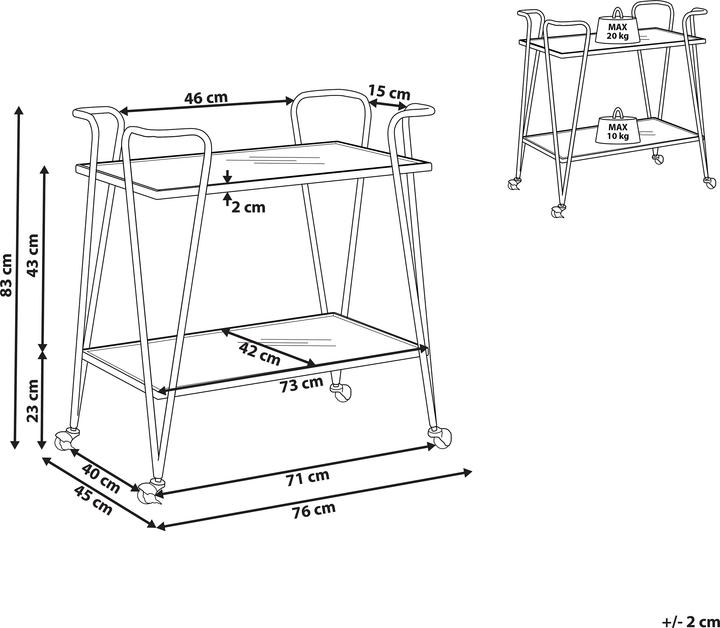 46 cm
15 cm
2 cm
83 cm
43 cm
23 cm
42 cm
73 cm
40 cm
45 cm
71 cm
76 cm
MAX 20 kg
MAX 10 kg
+/- 2 cm