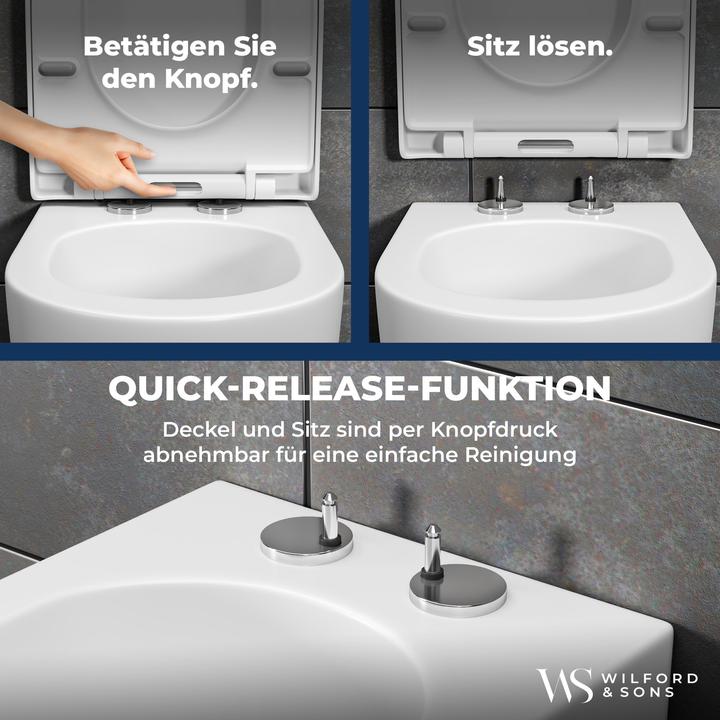 Betätigen Sie den Knopf.

Sitz lösen.

QUICK-RELEASE-FUNKTION

Deckel und Sitz sind per Knopfdruck abnehmbar für eine einfache Reinigung

WS WILFORD & SONS