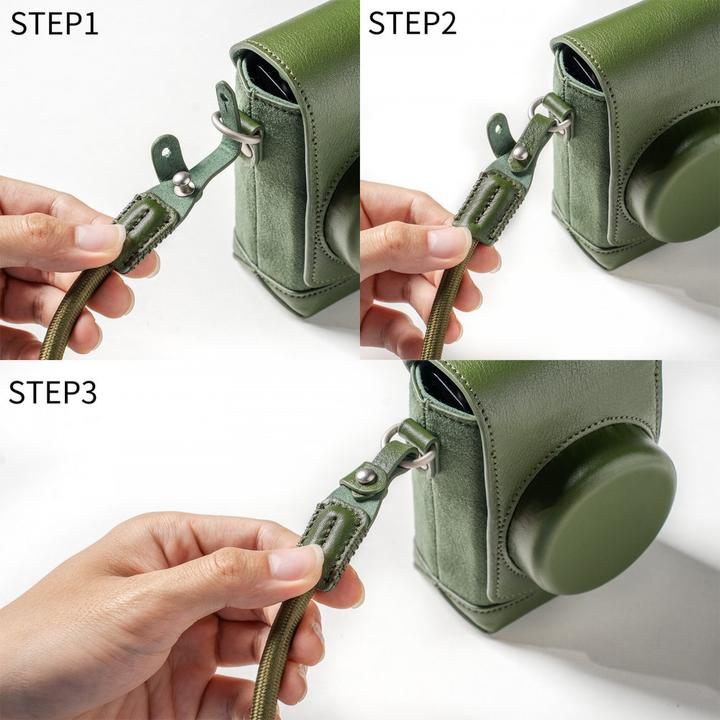 STEP1

STEP2

STEP3