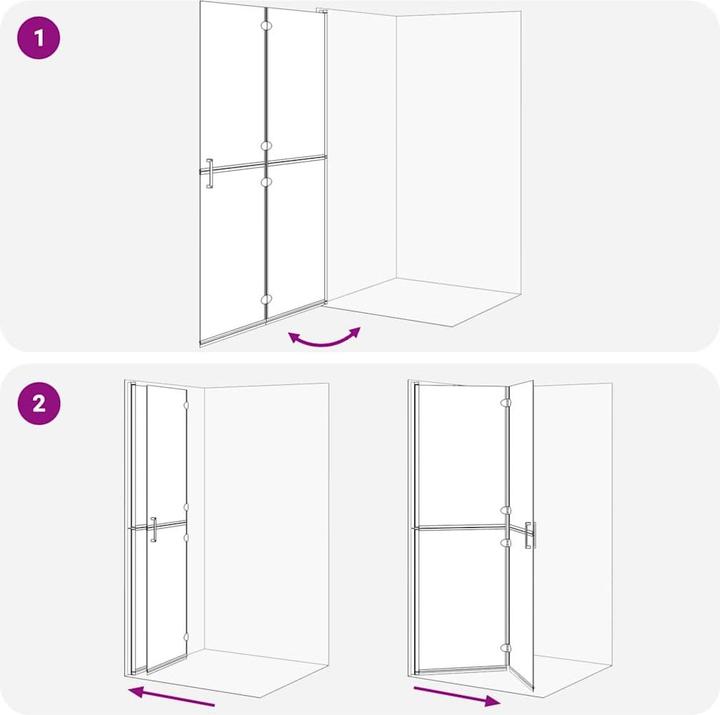 1

2