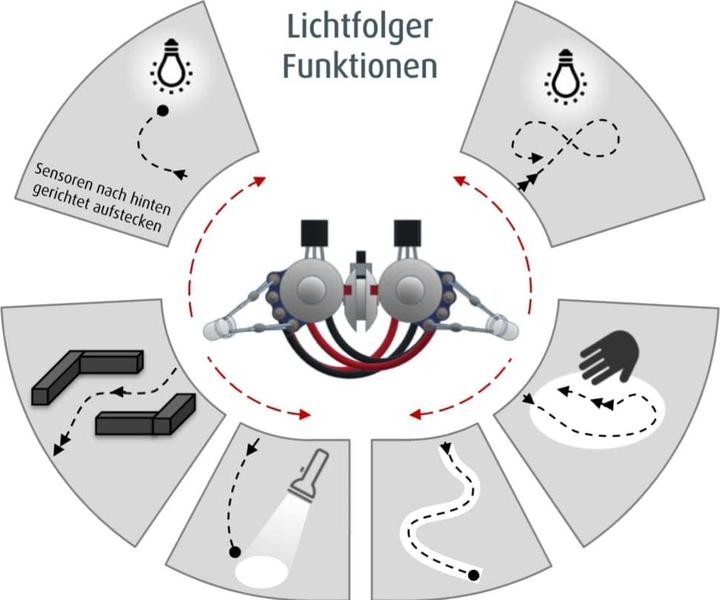 Lichtfolger
Funktionen

Sensoren nach hinten gerichtet aufstecken