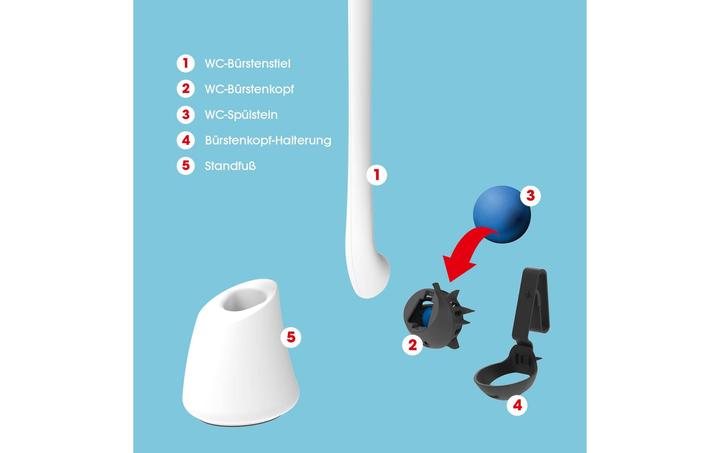 1 WC-Bürstenstiel
2 WC-Bürstenkopf
3 WC-Spülstein
4 Bürstenkopf-Halterung
5 Standfuß

1

3

5

2

4