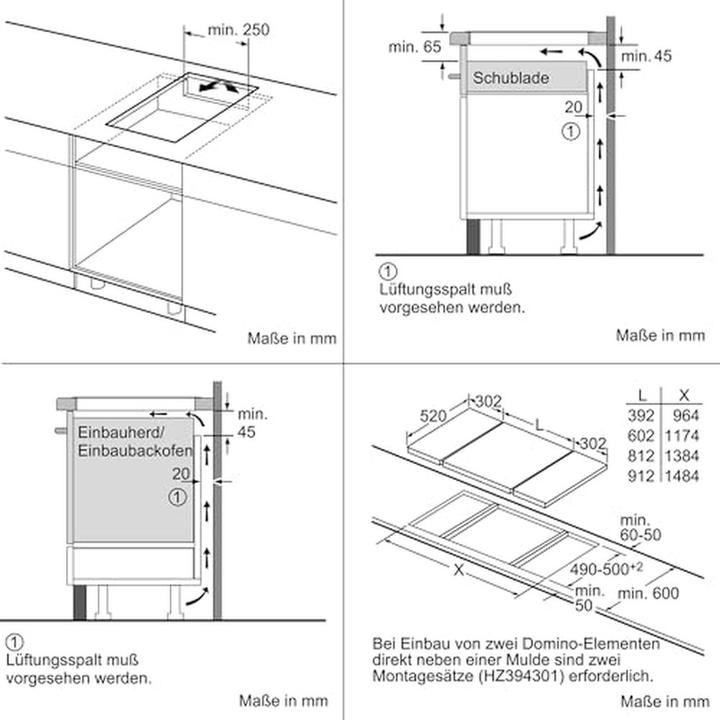 min. 250

Maße in mm

min. 65

min. 45

Schublade

20

①

① Lüftungsspalt muß vorgesehen werden.

Maße in mm

Einbauherd/ Einbaubackofen

min. 45

20

①

① Lüftungsspalt muß vorgesehen werden.

Maße in mm

520

302

L

302

| L | X |
|---|---|
| 392 | 964 |
| 602 | 1174 |
| 812 | 1384 |
| 912 | 1484 |

min. 60-50

X

$490\text{-}500^{+2}$

min. 50

min. 600

Bei Einbau von zwei Domino-Elementen direkt neben einer Mulde sind zwei Montagesätze (HZ394301) erforderlich.

Maße in mm