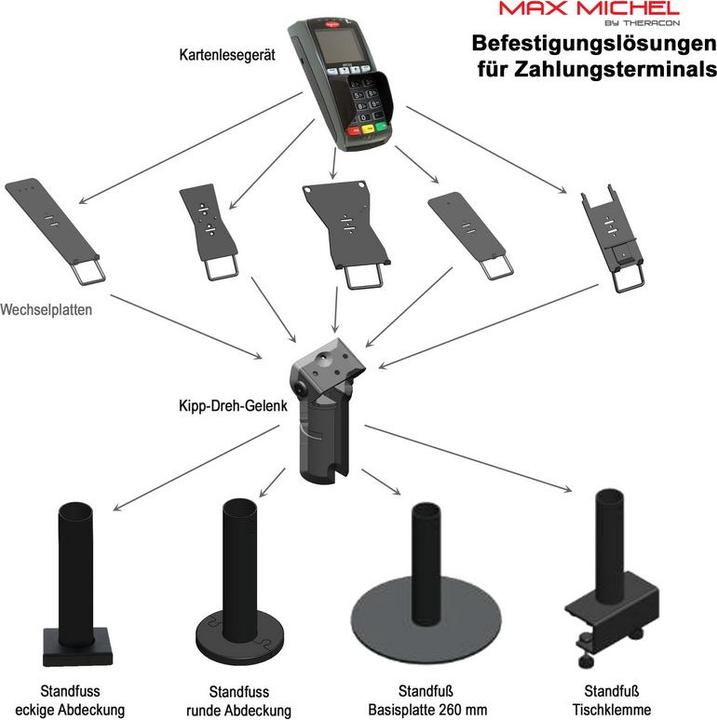 MAX MICHEL
BY THERACON

Befestigungslösungen für Zahlungsterminals

Kartenlesegerät

Wechselplatten

Kipp-Dreh-Gelenk

Standfuss
eckige Abdeckung

Standfuss
runde Abdeckung

Standfuß
Basisplatte 260 mm

Standfuß
Tischklemme