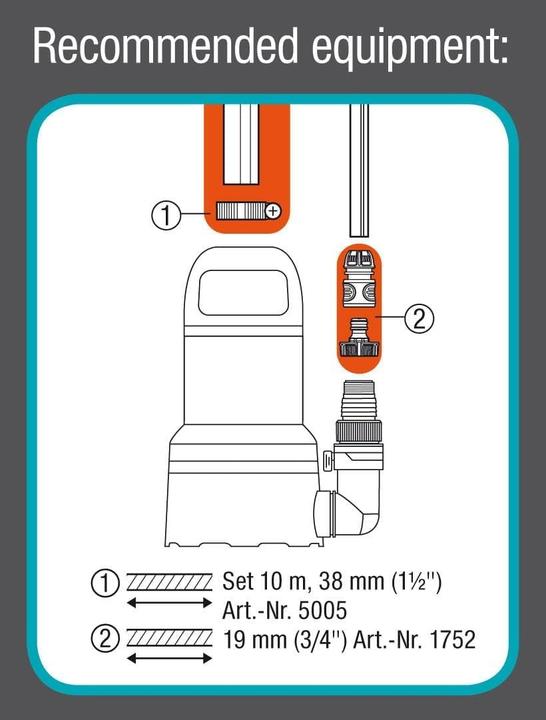 Recommended equipment:

①

②

① Set 10 m, 38 mm (1½'')
Art.-Nr. 5005

② 19 mm (3/4'') Art.-Nr. 1752