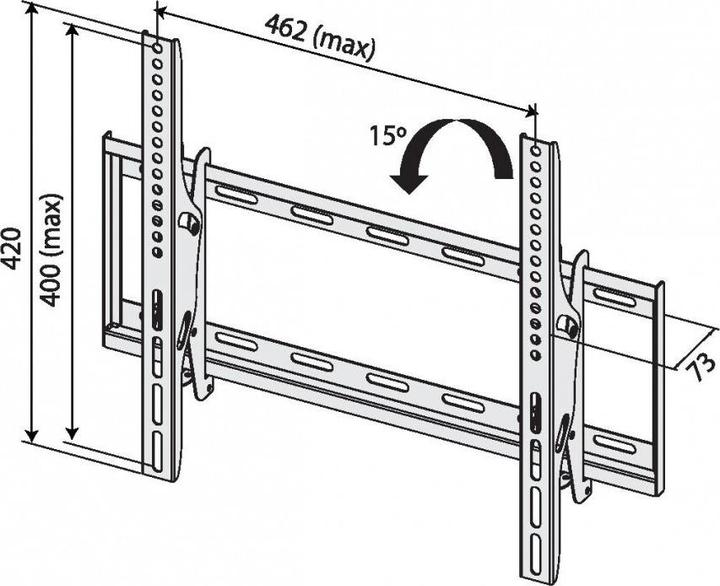 462 (max)
15º
420
400 (max)
73