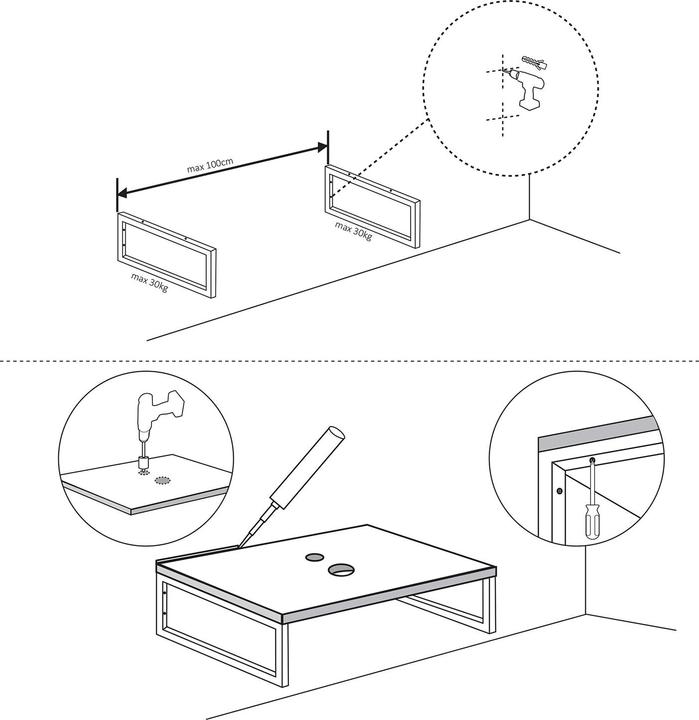 max 100cm

max 30kg

max 30kg