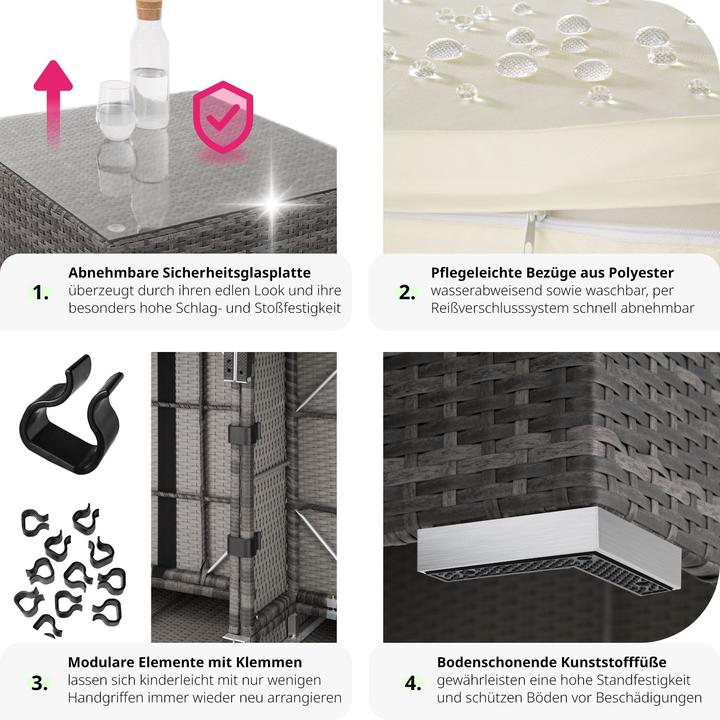 1. Abnehmbare Sicherheitsglasplatte
überzeugt durch ihren edlen Look und ihre besonders hohe Schlag- und Stoßfestigkeit

2. Pflegeleichte Bezüge aus Polyester
wasserabweisend sowie waschbar, per Reißverschlusssystem schnell abnehmbar

3. Modulare Elemente mit Klemmen
lassen sich kinderleicht mit nur wenigen Handgriffen immer wieder neu arrangieren

4. Bodenschonende Kunststofffüße
gewährleisten eine hohe Standfestigkeit und schützen Böden vor Beschädigungen