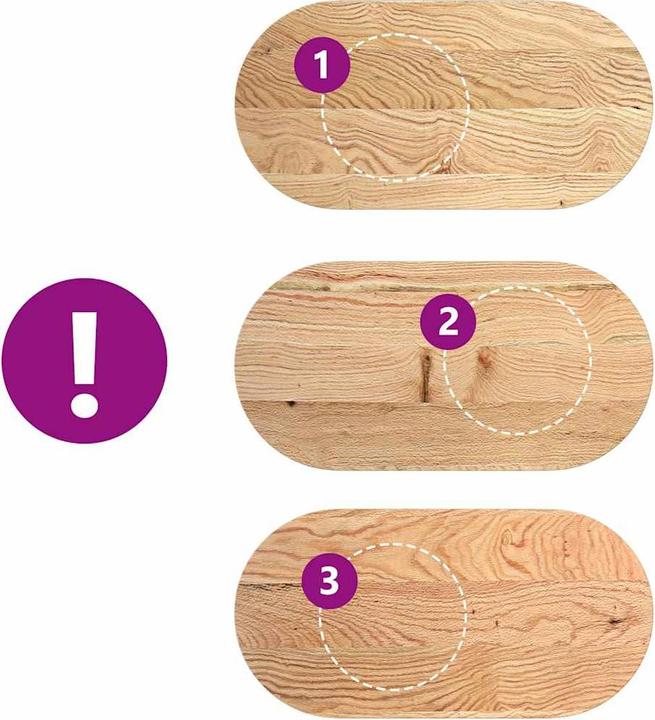 1

!

2

3