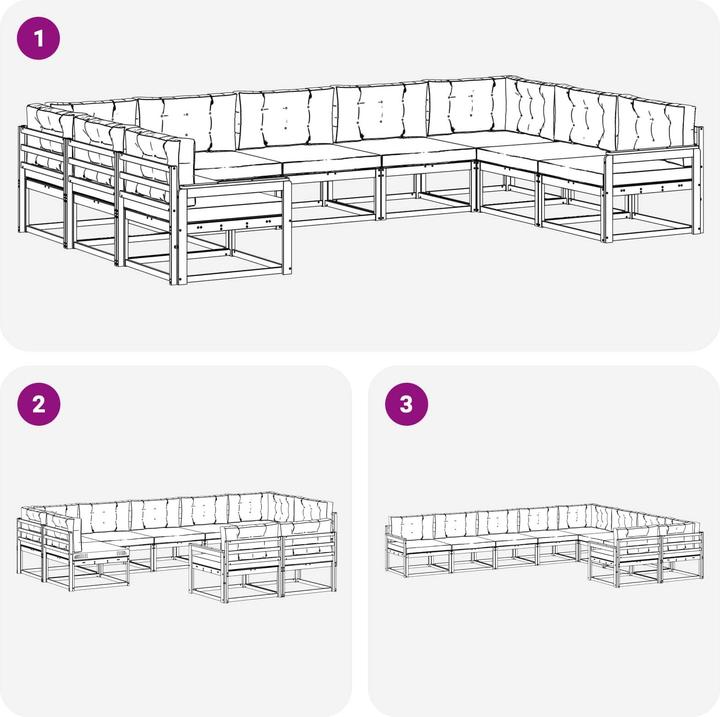 1

2

3