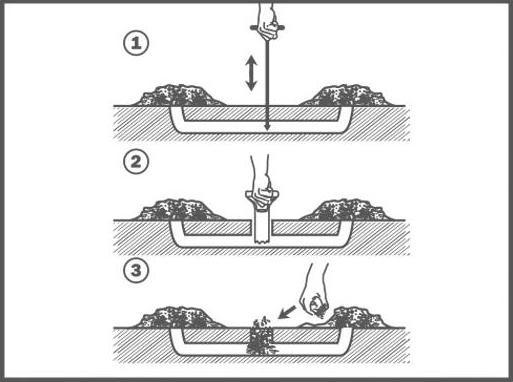 1
2
3