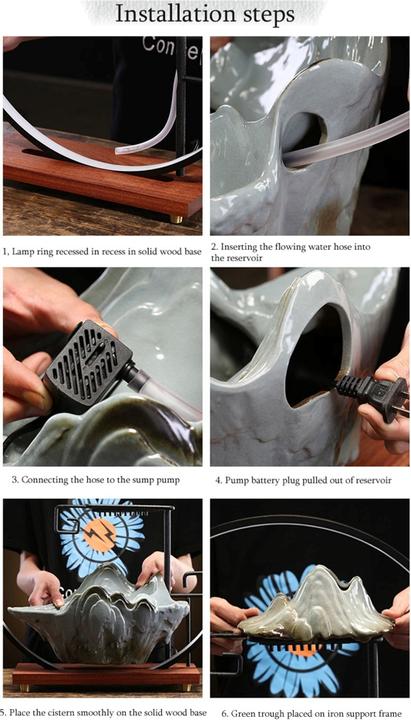 Installation steps

1. Lamp ring recessed in recess in solid wood base

2. Inserting the flowing water hose into the reservoir

3. Connecting the hose to the sump pump

4. Pump battery plug pulled out of reservoir

5. Place the cistern smoothly on the solid wood base

6. Green trough placed on iron support frame