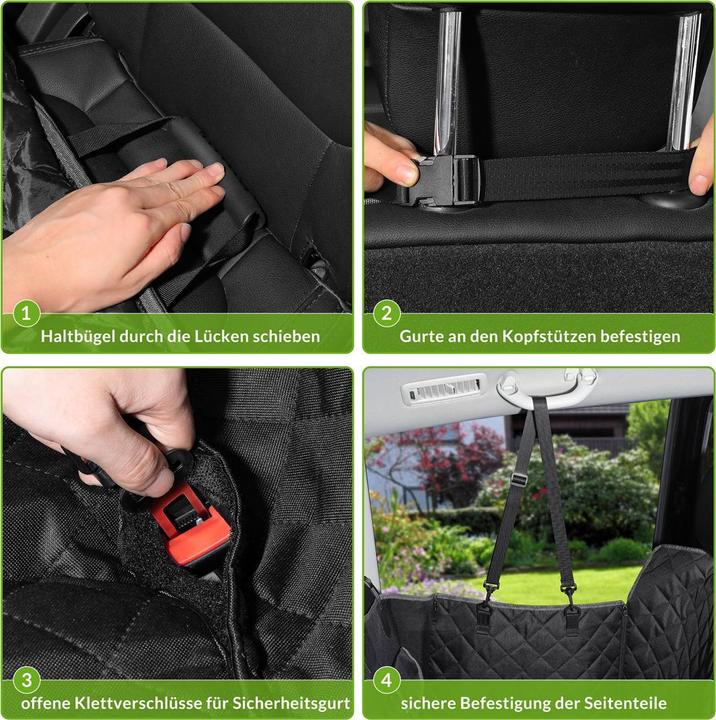 1
Haltbügel durch die Lücken schieben

2
Gurte an den Kopfstützen befestigen

3
offene Klettverschlüsse für Sicherheitsgurt

4
sichere Befestigung der Seitenteile