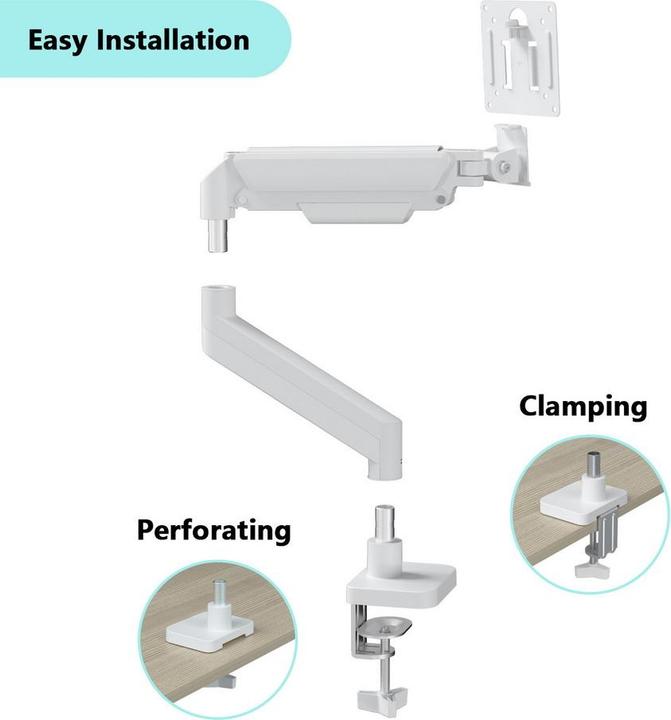 Easy Installation

Clamping

Perforating