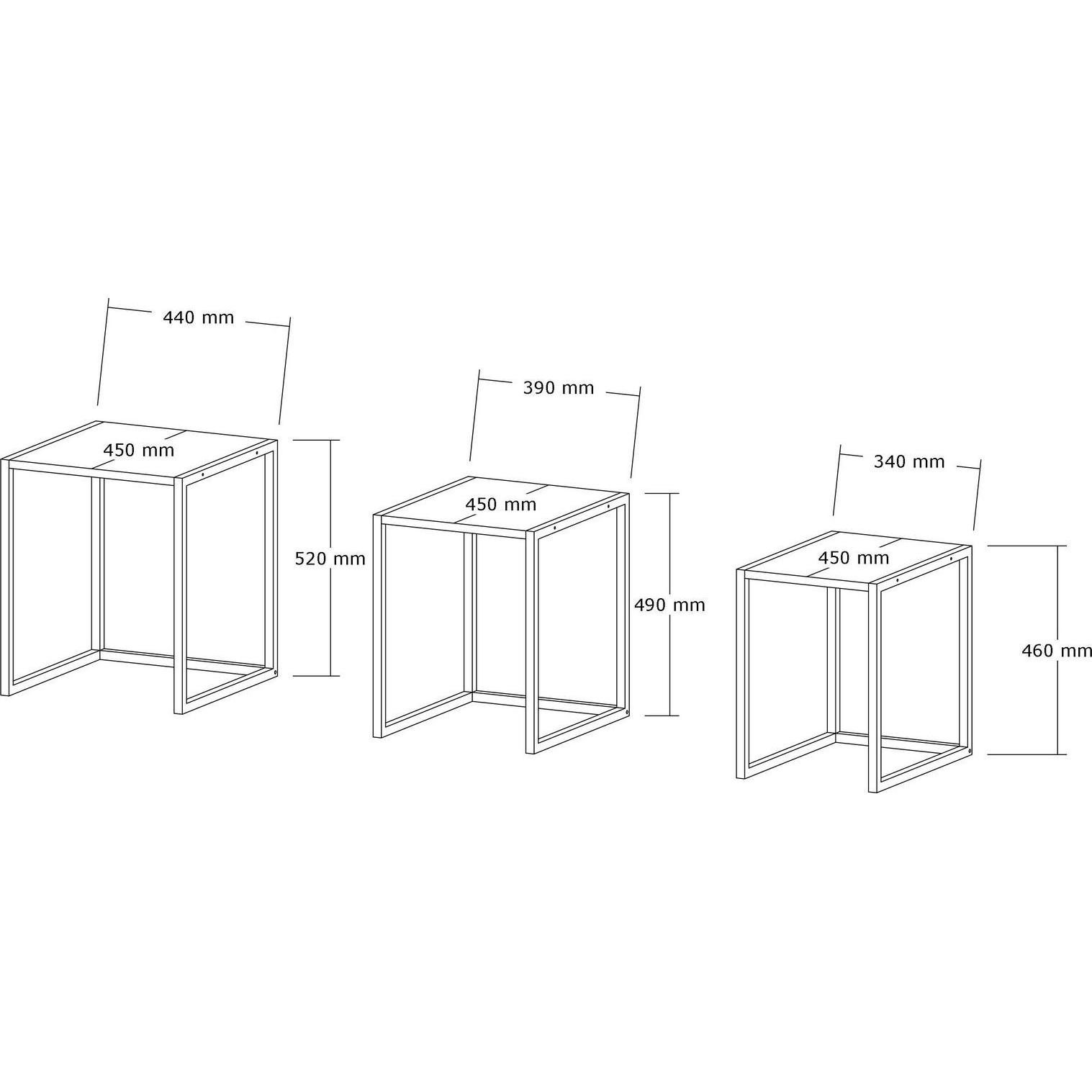 440 mm
450 mm
520 mm

390 mm
450 mm
490 mm

340 mm
450 mm
460 mm