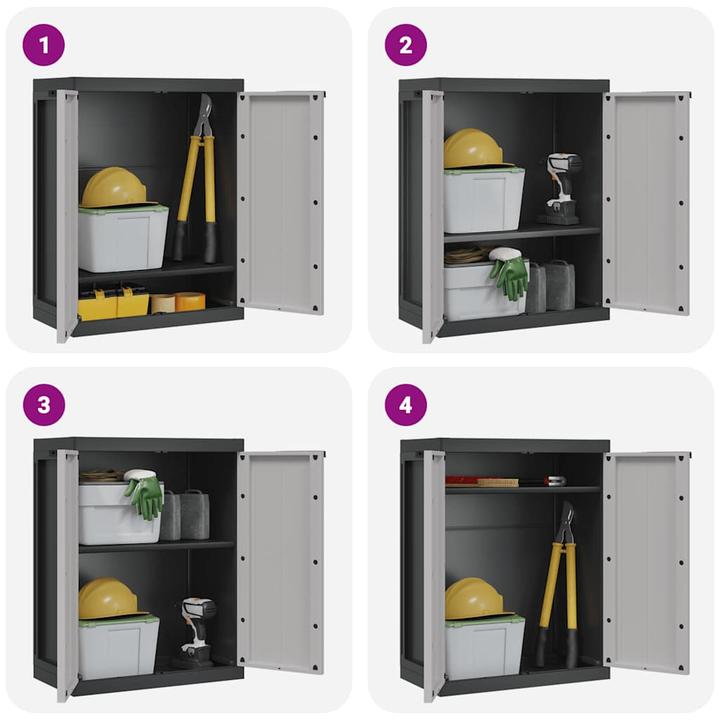 1

2

3

4