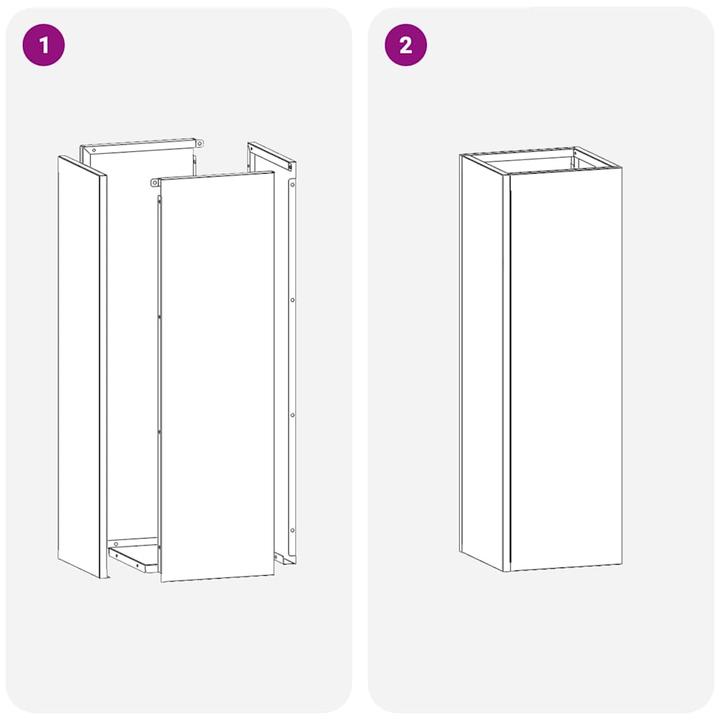 1

2