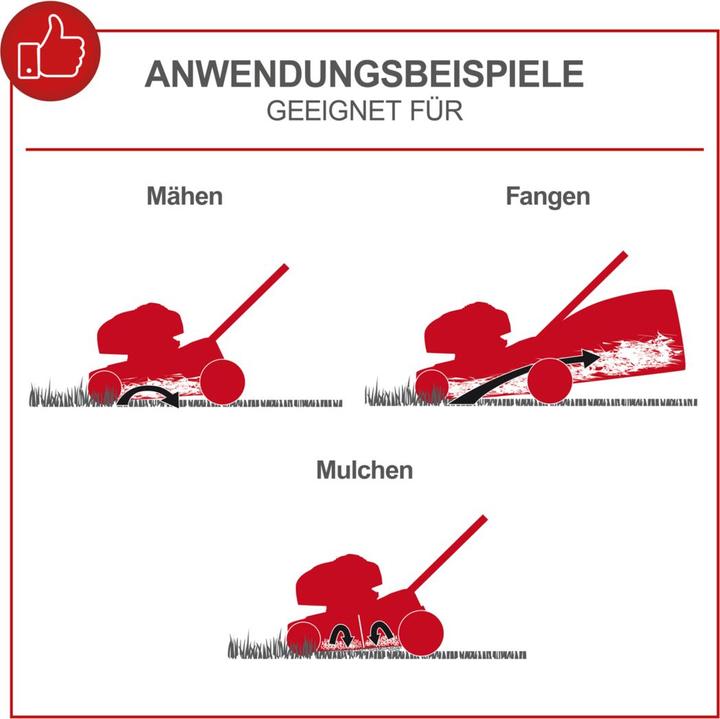 ANWENDUNGSBEISPIELE
GEEIGNET FÜR

Mähen

Fangen

Mulchen