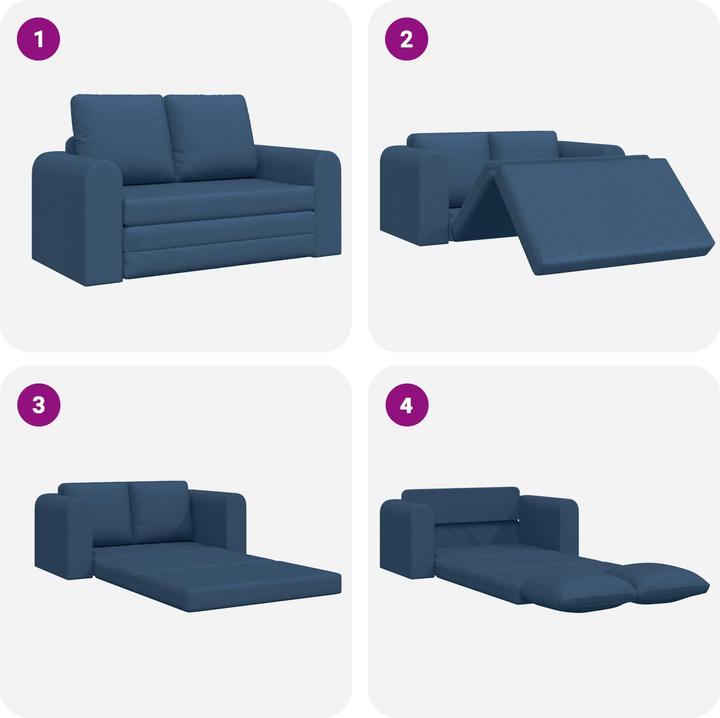 1

2

3

4