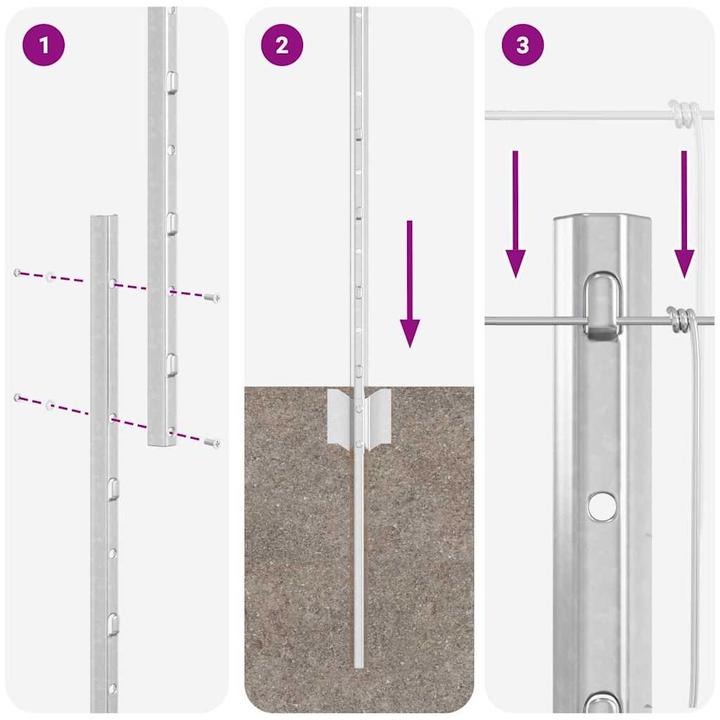 1

2

3