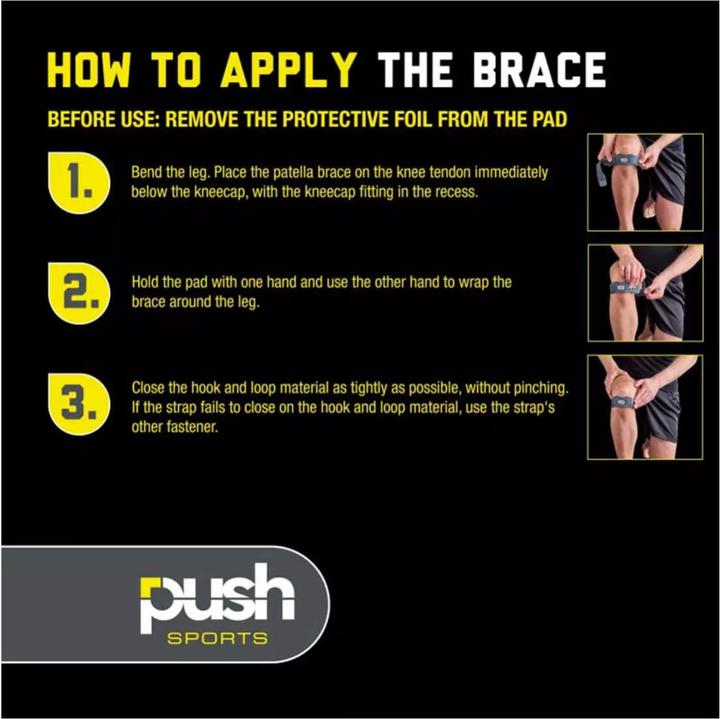 HOW TO APPLY THE BRACE

BEFORE USE: REMOVE THE PROTECTIVE FOIL FROM THE PAD

1. Bend the leg. Place the patella brace on the knee tendon immediately below the kneecap, with the kneecap fitting in the recess.

2. Hold the pad with one hand and use the other hand to wrap the brace around the leg.

3. Close the hook and loop material as tightly as possible, without pinching. If the strap fails to close on the hook and loop material, use the strap's other fastener.

push
SPORTS