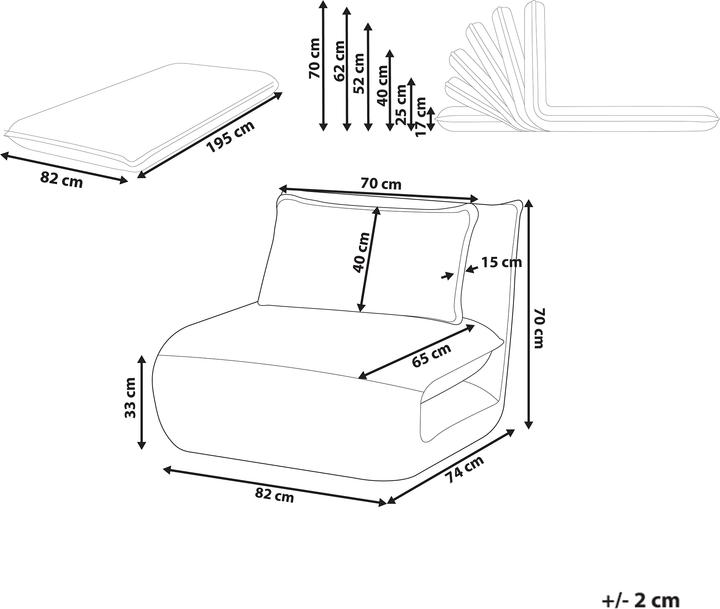 82 cm
195 cm
70 cm
62 cm
52 cm
40 cm
25 cm
17 cm
70 cm
40 cm
15 cm
70 cm
65 cm
33 cm
82 cm
74 cm
+/- 2 cm