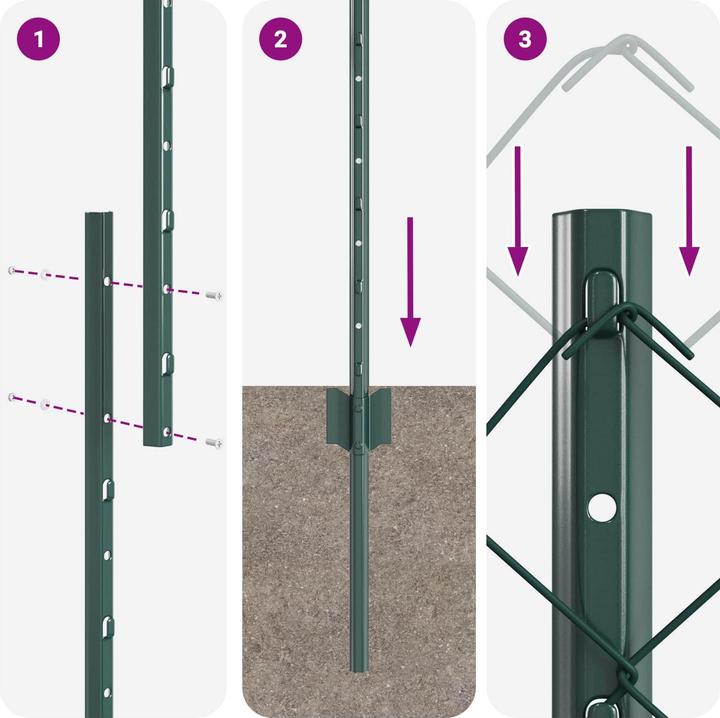 1

2

3