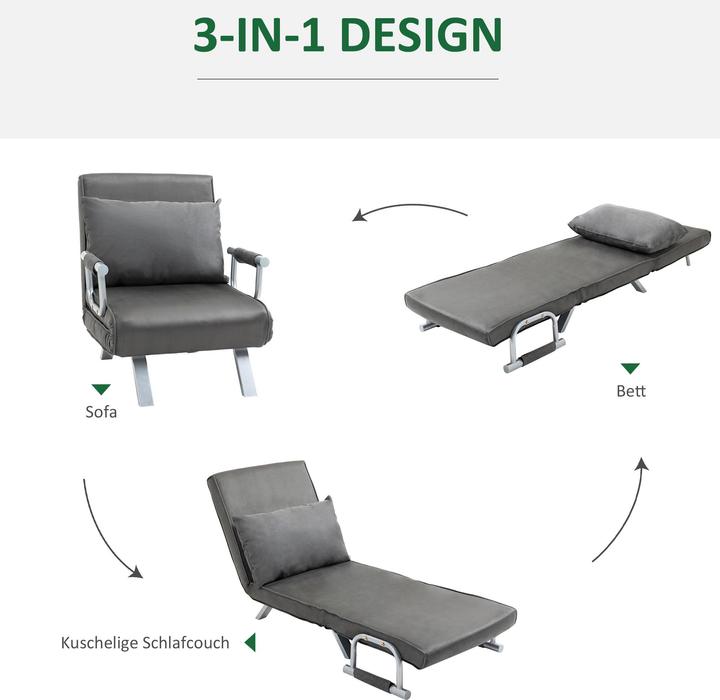 3-IN-1 DESIGN

Sofa

Bett

Kuschelige Schlafcouch