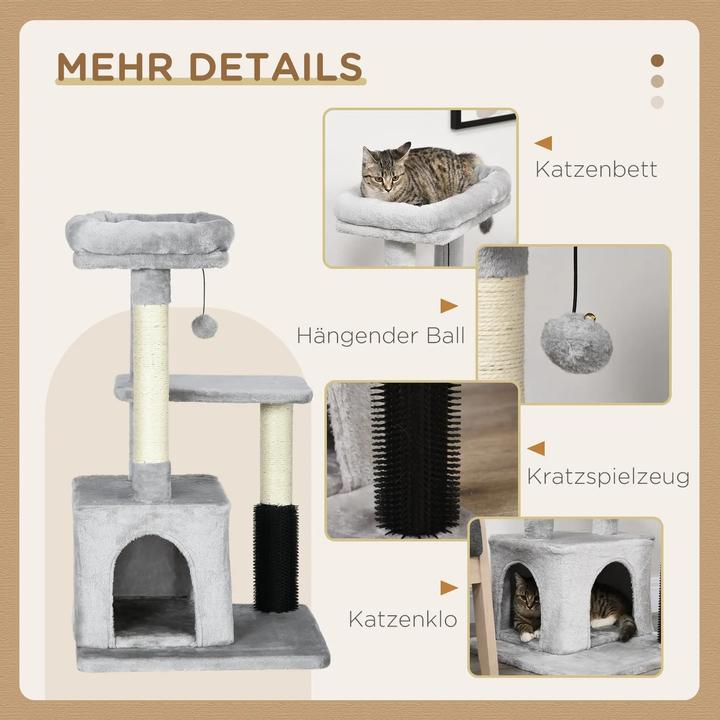 MEHR DETAILS

Katzenbett

Hängender Ball

Kratzspielzeug

Katzenklo