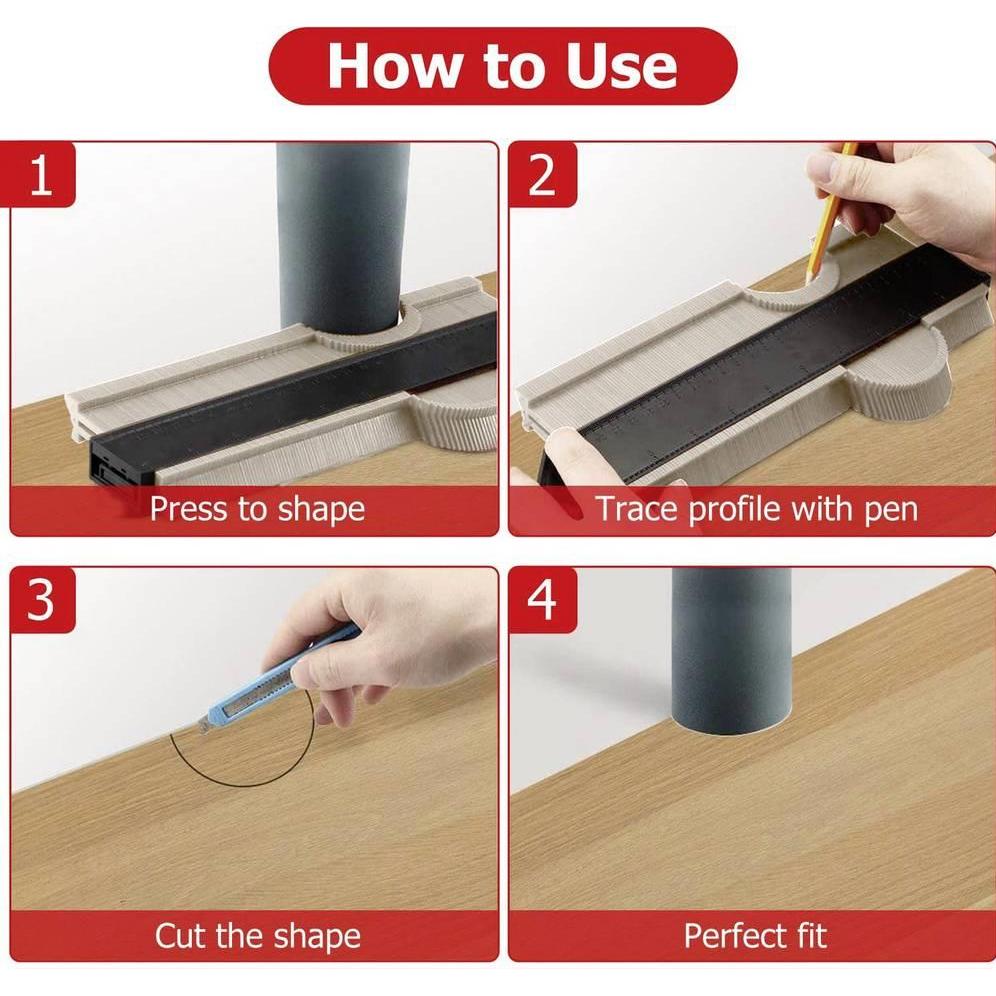 How to Use

1

Press to shape

2

Trace profile with pen

3

Cut the shape

4

Perfect fit