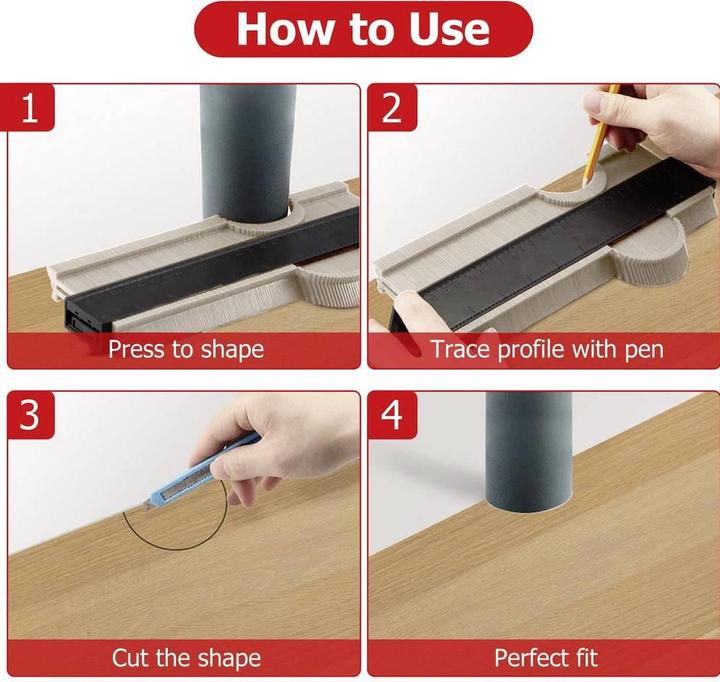 How to Use

1

Press to shape

2

Trace profile with pen

3

Cut the shape

4

Perfect fit