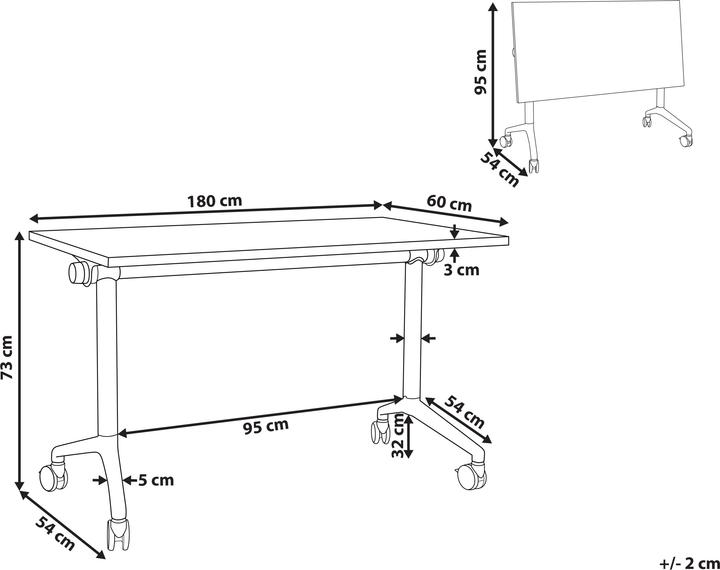 95 cm
54 cm
180 cm
60 cm
3 cm
73 cm
95 cm
54 cm
32 cm
5 cm
54 cm
+/- 2 cm