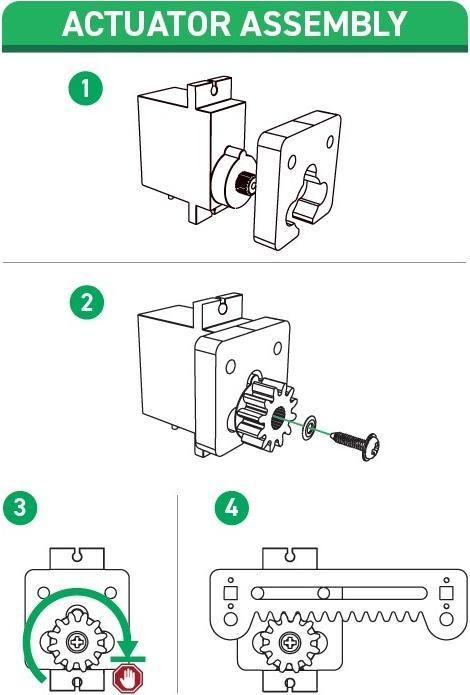 ACTUATOR ASSEMBLY

1

2

3

4