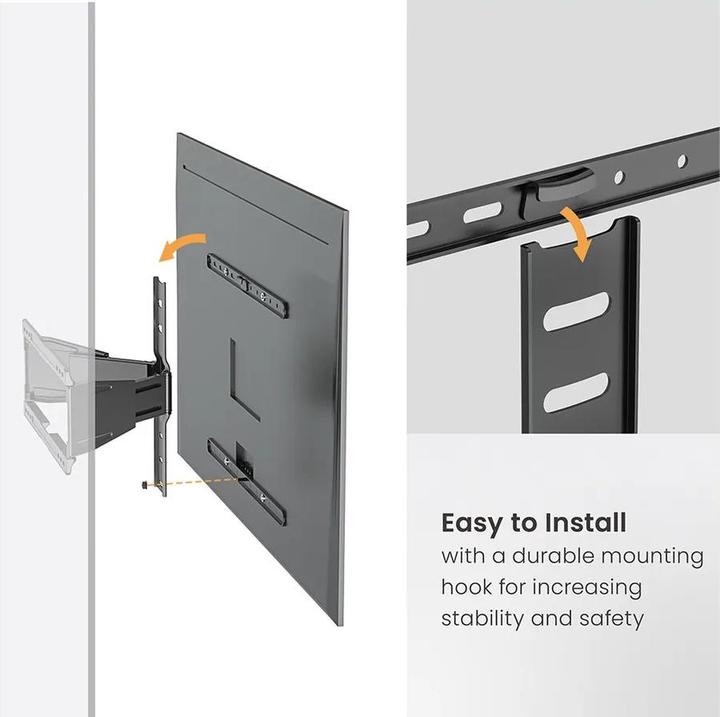 Easy to Install
with a durable mounting hook for increasing stability and safety