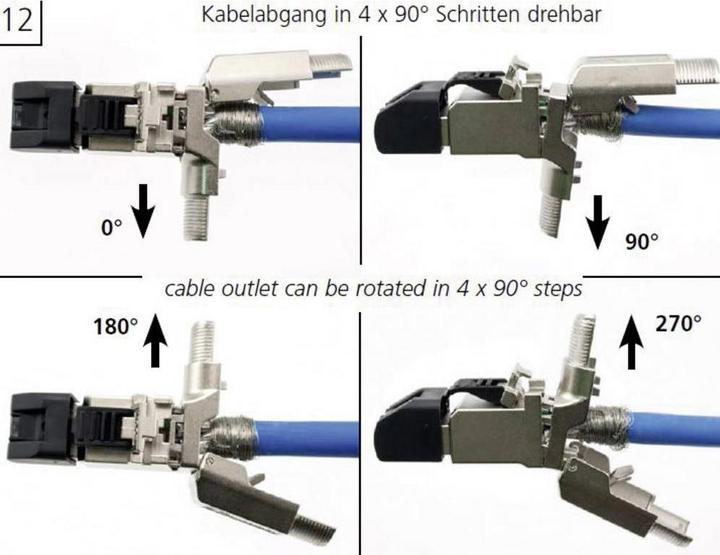 12

Kabelabgang in 4 x 90° Schritten drehbar

0°

90°

cable outlet can be rotated in 4 x 90° steps

180°

270°