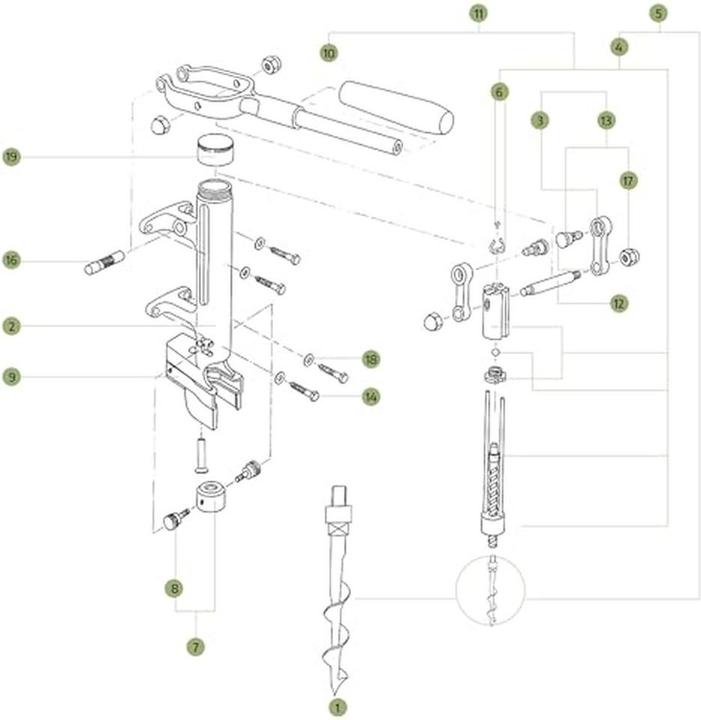 11
5
10
4
6
3
13
19
17
16
12
2
18
9
14
8
7
1