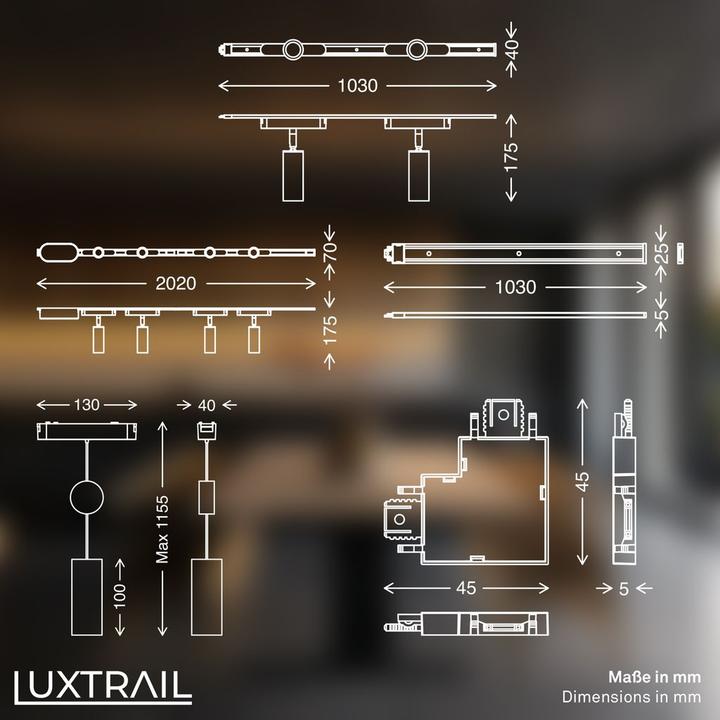 40
1030
175
70
2020
175
25
1030
5
130
40
Max 1155
100
45
45
5
LUXTRAIL
Maße in mm
Dimensions in mm