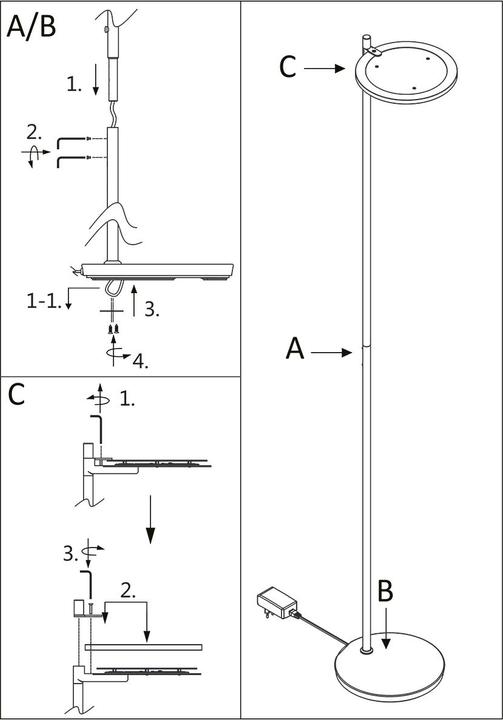 A/B

1.

2.

1-1.

3.

4.

C

1.

3.

2.

C

A

B