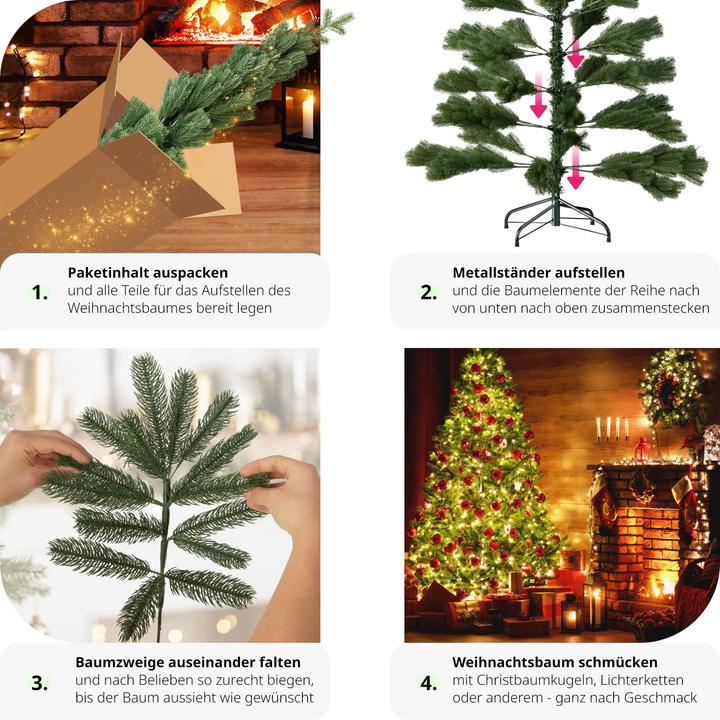 1. Paketinhalt auspacken
und alle Teile für das Aufstellen des Weihnachtsbaumes bereit legen

2. Metallständer aufstellen
und die Baumelemente der Reihe nach von unten nach oben zusammenstecken

3. Baumzweige auseinander falten
und nach Belieben so zurecht biegen, bis der Baum aussieht wie gewünscht

4. Weihnachtsbaum schmücken
mit Christbaumkugeln, Lichterketten oder anderem - ganz nach Geschmack