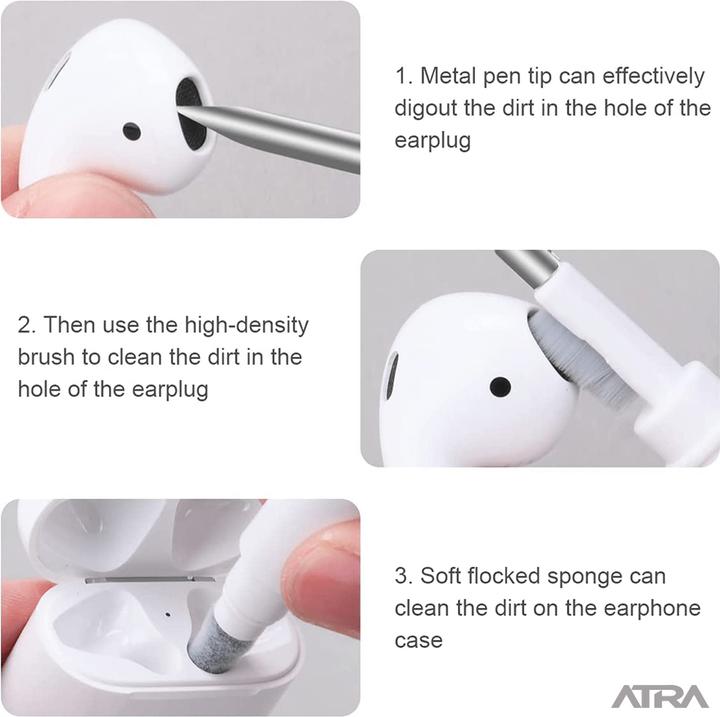 1. Metal pen tip can effectively digout the dirt in the hole of the earplug

2. Then use the high-density brush to clean the dirt in the hole of the earplug

3. Soft flocked sponge can clean the dirt on the earphone case

ATRA