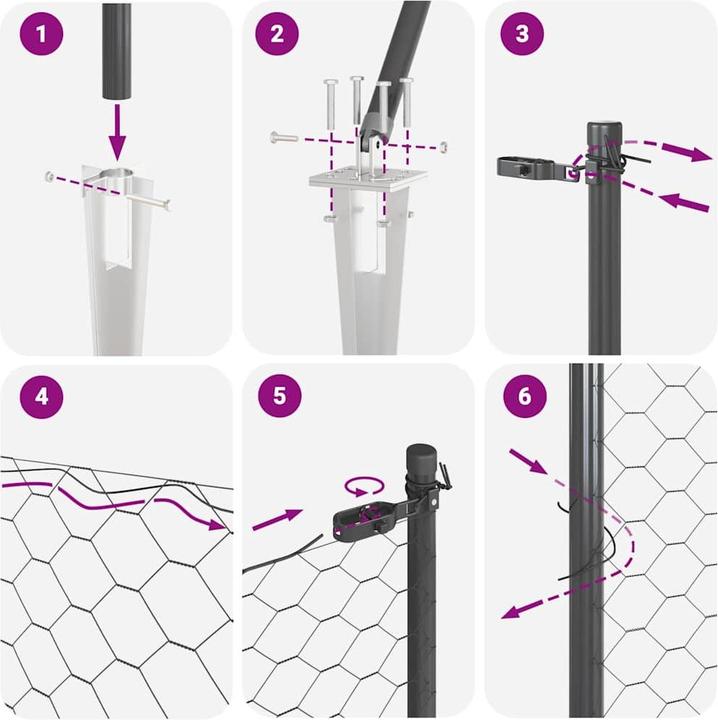 1
2
3
4
5
6