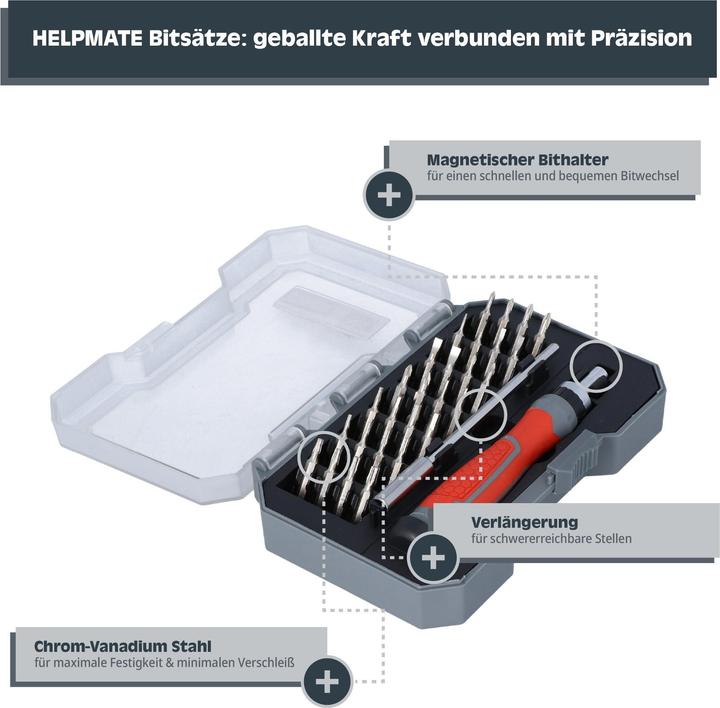 HELPMATE Bitsätze: geballte Kraft verbunden mit Präzision

Magnetischer Bithalter
für einen schnellen und bequemen Bitwechsel

Verlängerung
für schwererreichbare Stellen

Chrom-Vanadium Stahl
für maximale Festigkeit & minimalen Verschleiß