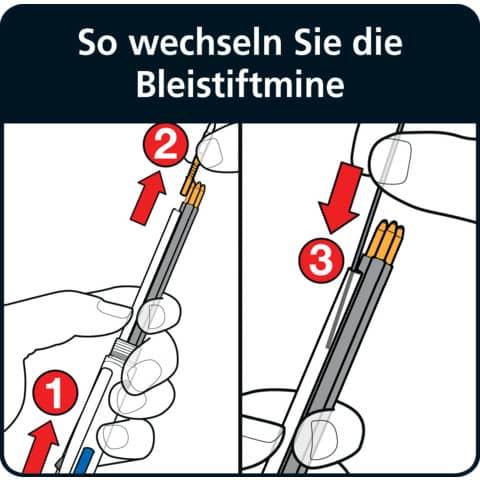 So wechseln Sie die Bleistiftmine

2

1

3