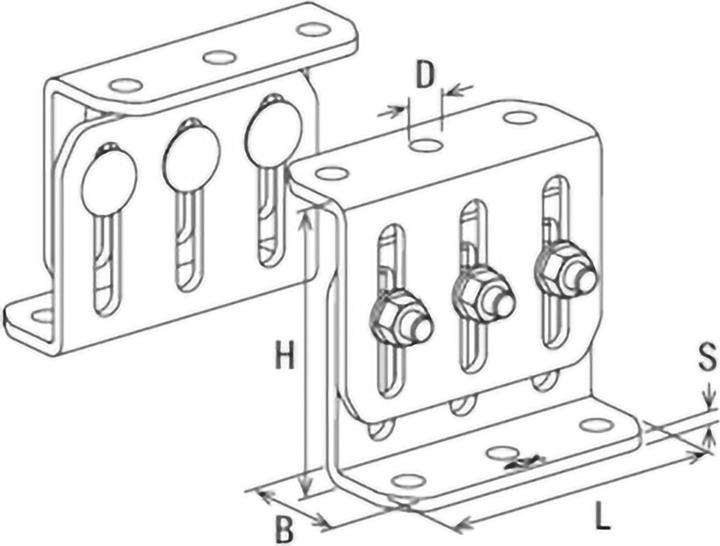 D
H
S
B
L