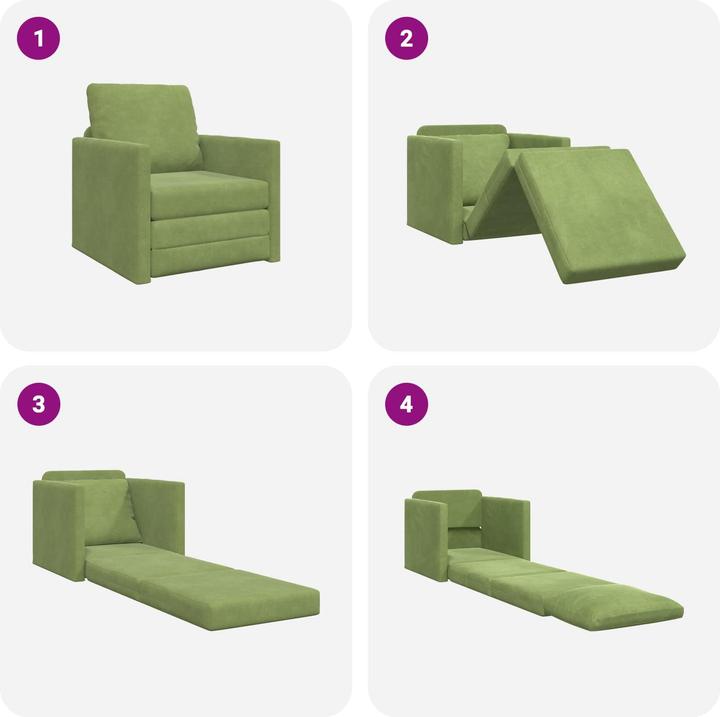 1

2

3

4