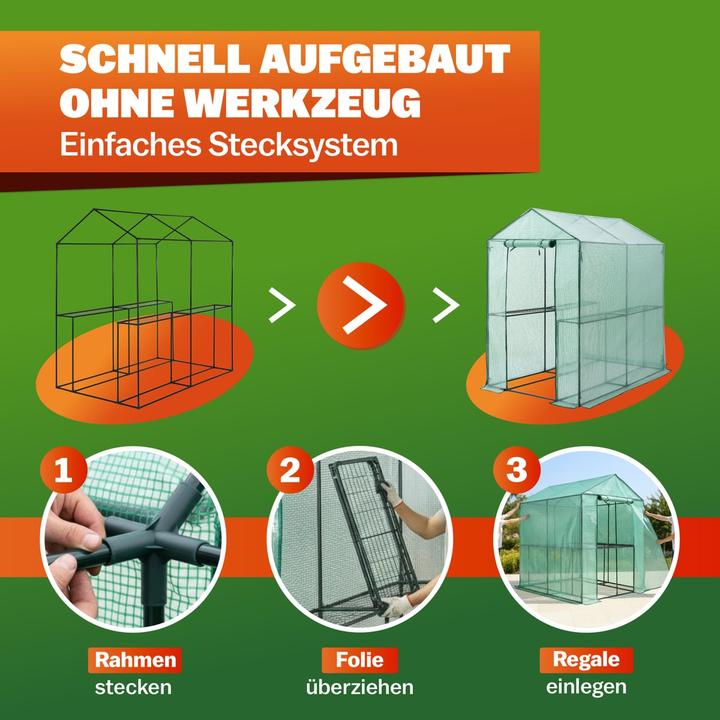 SCHNELL AUFGEBAUT OHNE WERKZEUG
Einfaches Stecksystem

1

2

3

Rahmen
stecken

Folie
überziehen

Regale
einlegen