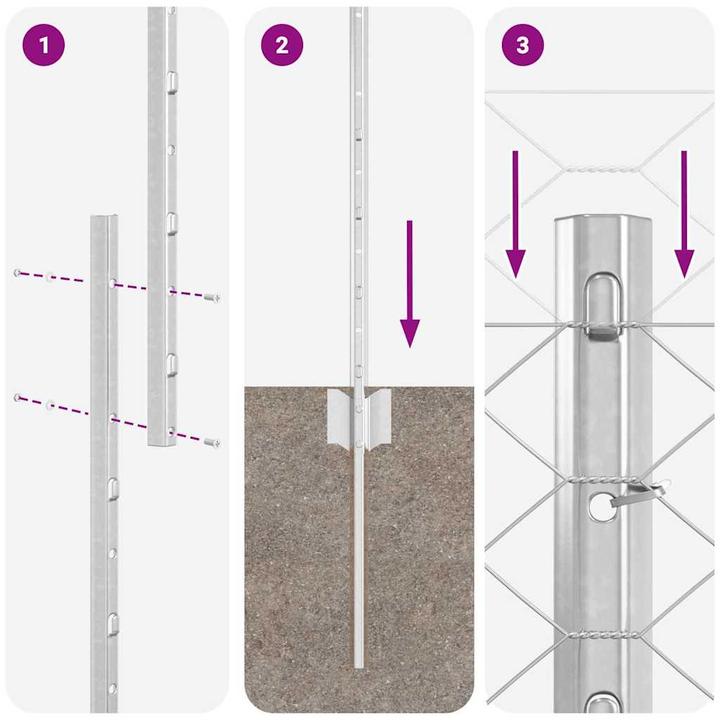 1

2

3