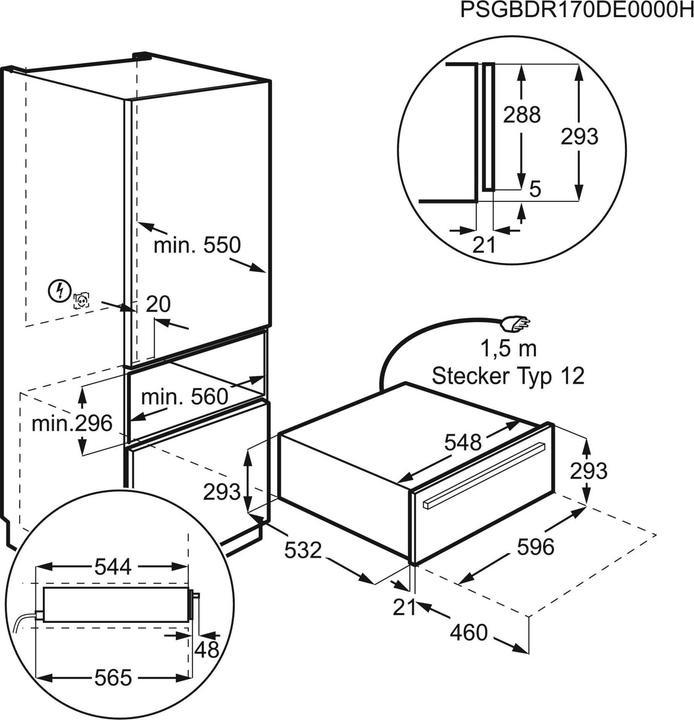 PSGBDR170DE0000H

288
293
5
21

min. 550
20
min. 560
min.296

1,5 m
Stecker Typ 12

548
293
293
532
596
21
460

544
48
565